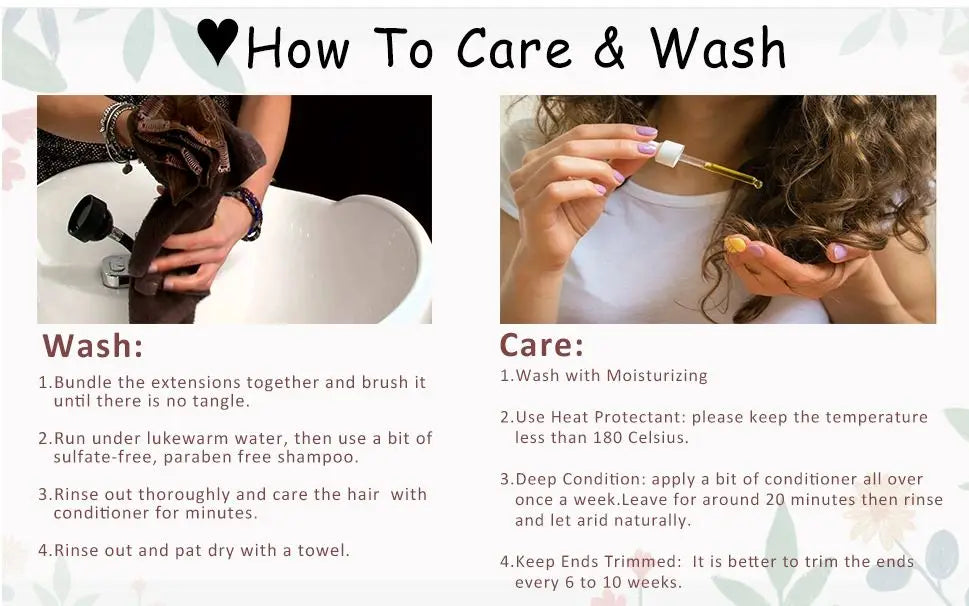 ♥How To Care & Wash

Wash:

1.Bundle the extensions together and brush it until there is no tangle.

2.Run under lukewarm water, then use a bit of sulfate-free, paraben free shampoo.

3.Rinse out thoroughly and care the hair with conditioner for minutes.

4.Rinse out and pat dry with a towel.

Care:

1.Wash with Moisturizing

2.Use Heat Protectant: please keep the temperature less than 180 Celsius.

3.Deep Condition: apply a bit of conditioner all over once a week.Leave for around 20 minutes then rinse and let arid naturally.

4.Keep Ends Trimmed: It is better to trim the ends every 6 to 10 weeks.